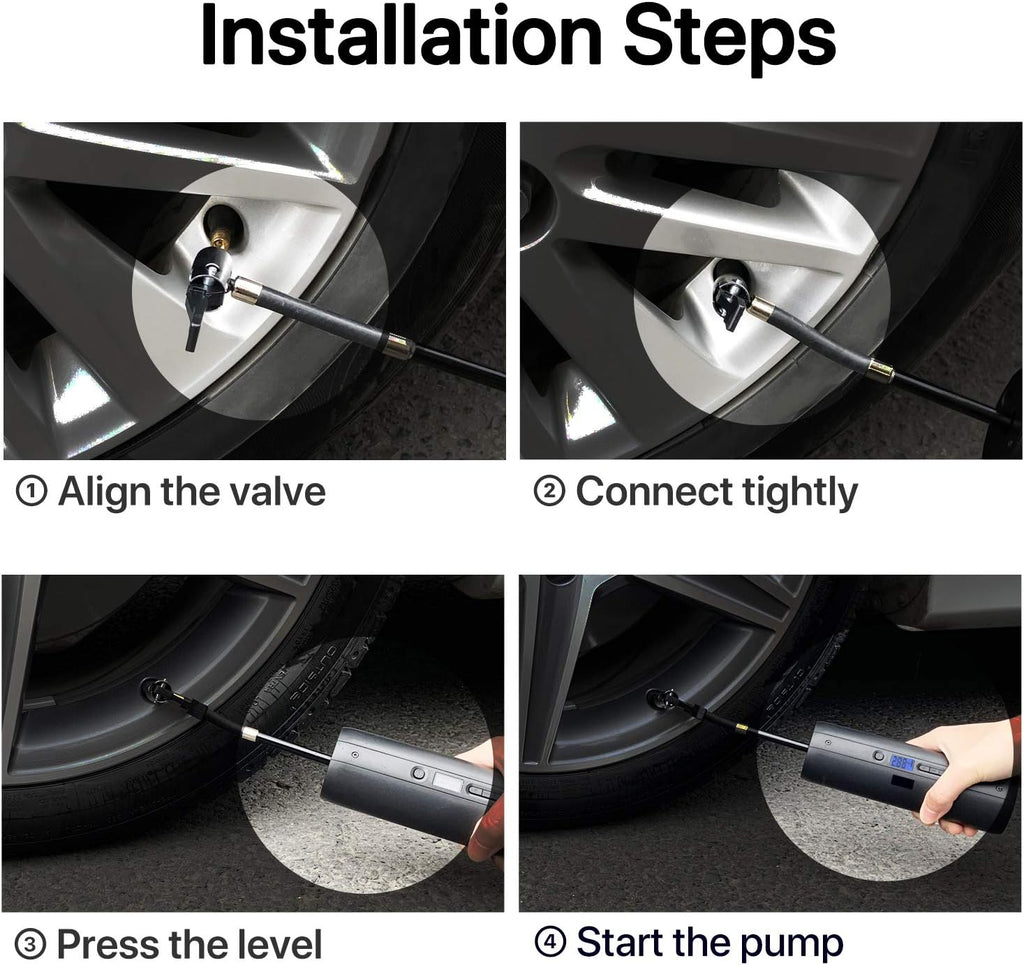 Installation Steps

① Align the valve

② Connect tightly

③ Press the level

④ Start the pump