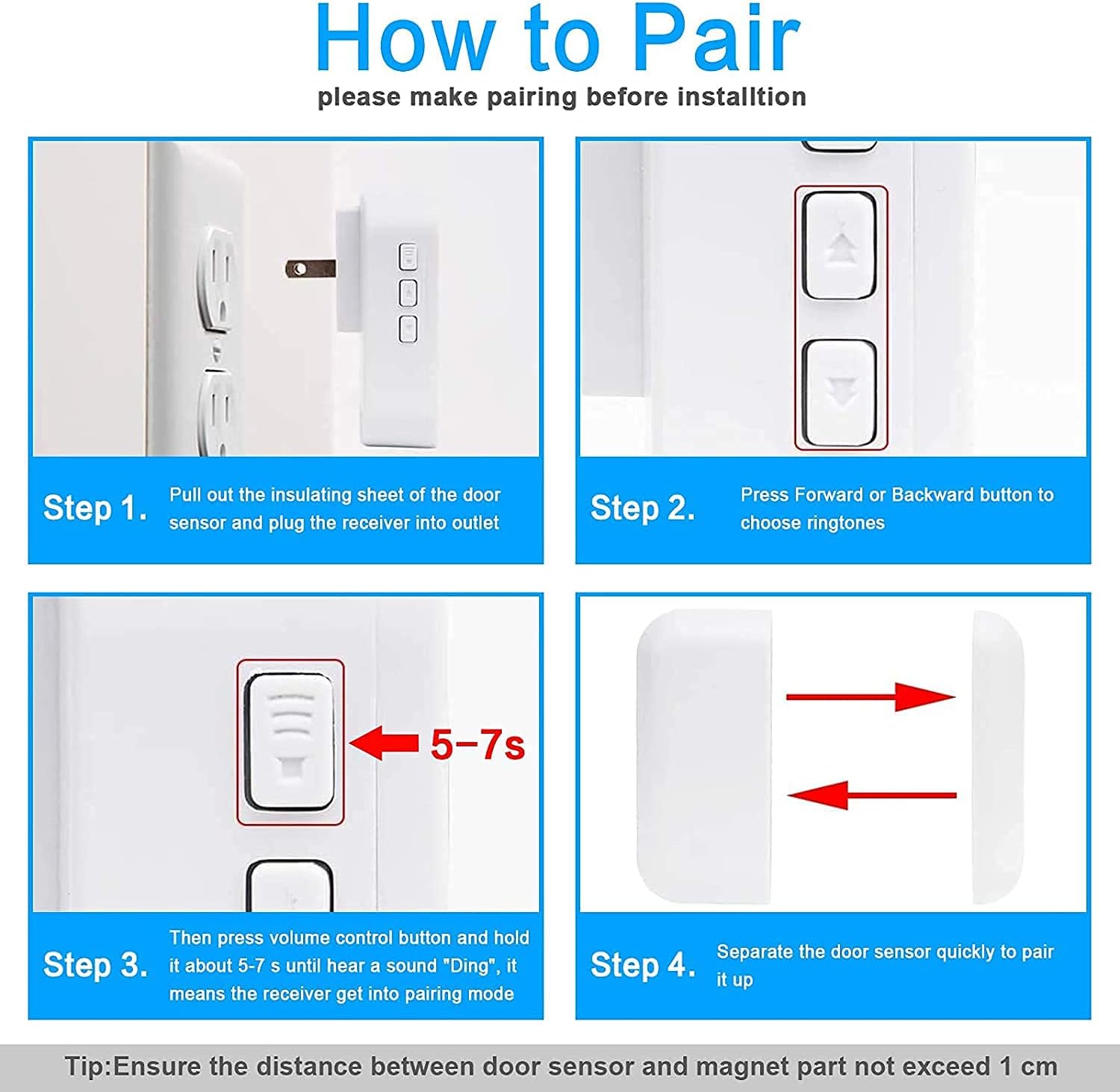 How to Pair
please make pairing before installtion

Step 1. Pull out the insulating sheet of the door sensor and plug the receiver into outlet

Step 2. Press Forward or Backward button to choose ringtones

5–7s

Step 3. Then press volume control button and hold it about 5-7 s until hear a sound "Ding", it means the receiver get into pairing mode

Step 4. Separate the door sensor quickly to pair it up

Tip:Ensure the distance between door sensor and magnet part not exceed 1 cm